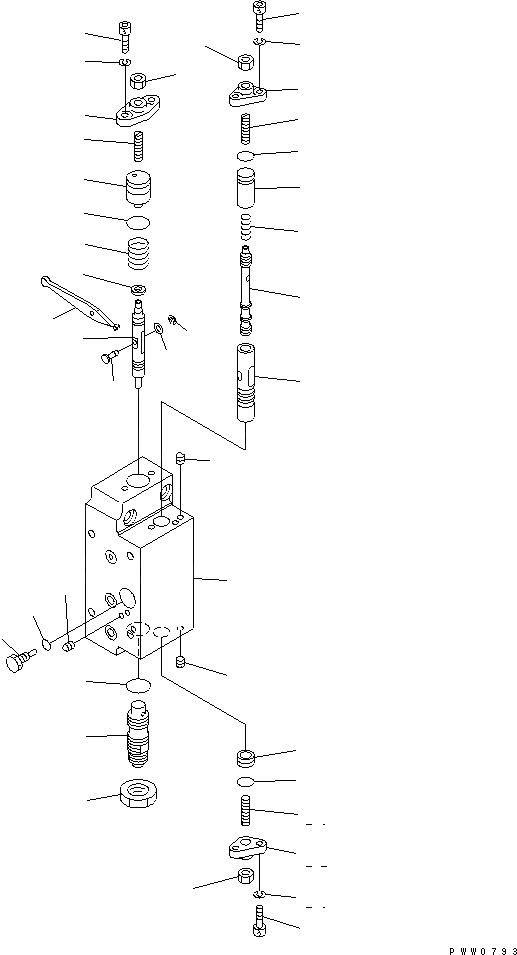 PWW0793