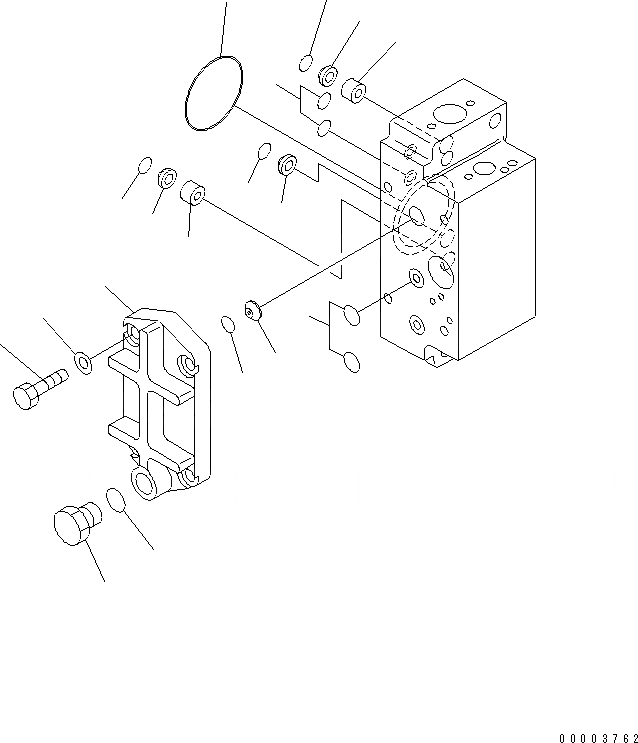 00003762