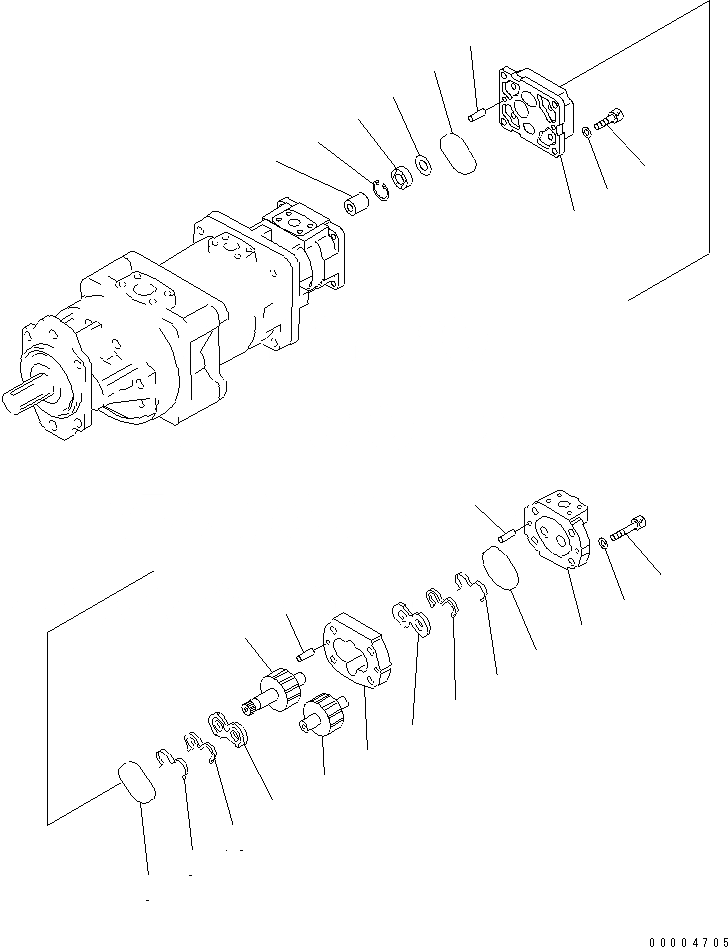 00004705