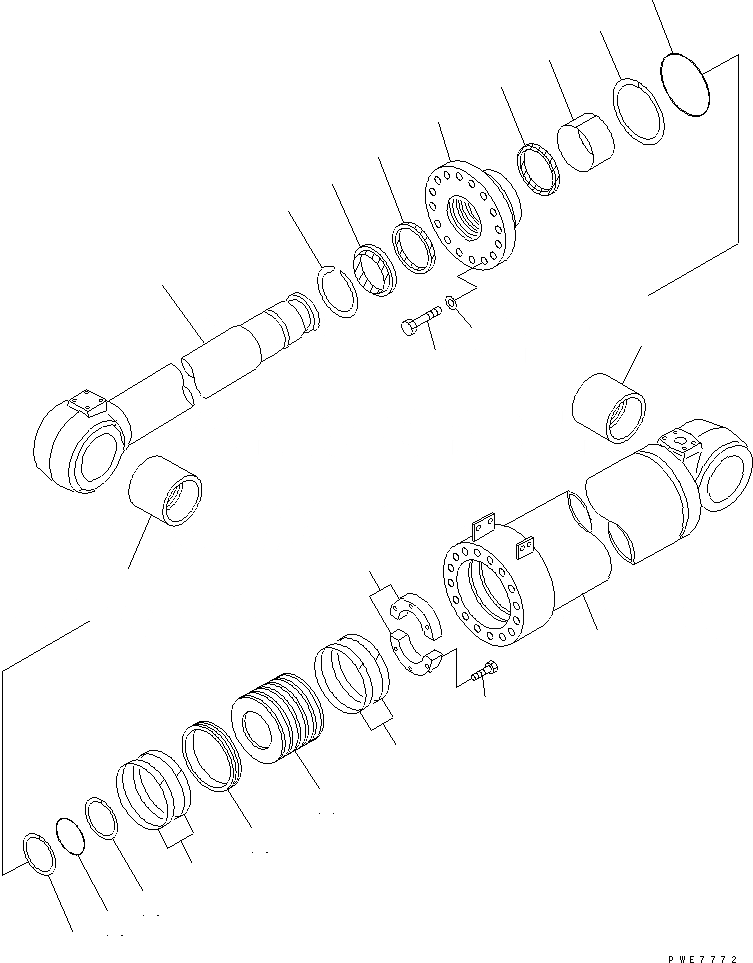 PWE7772