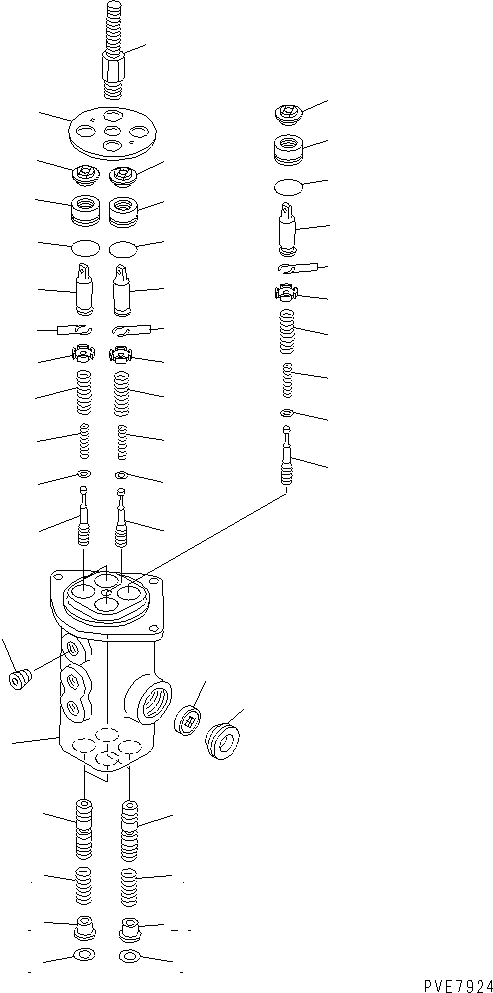 PVE7924