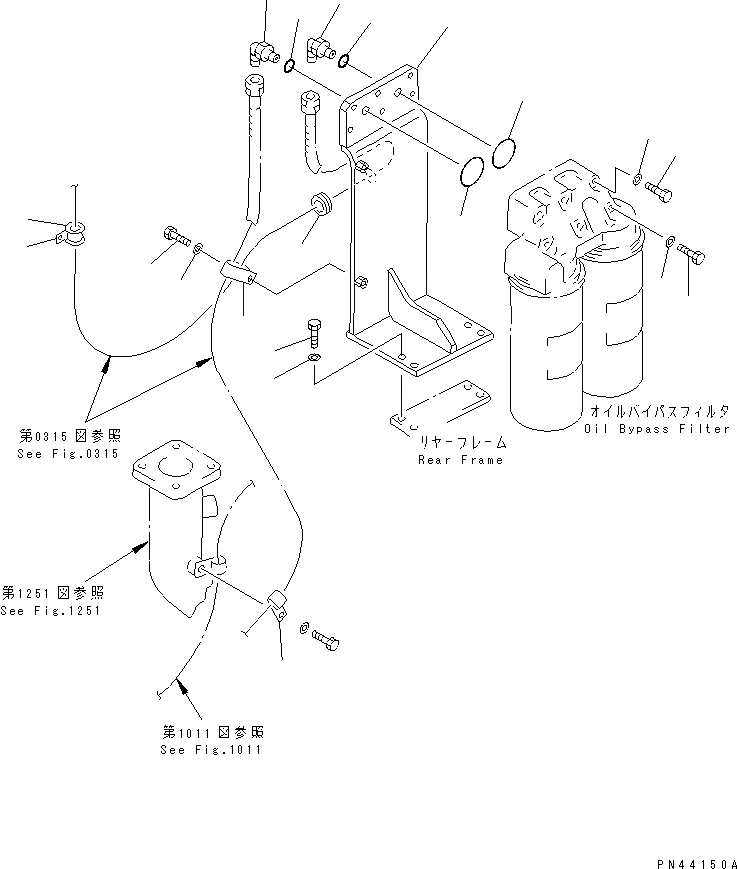 オイルバイパスフィルタ
Oil Bypass Filter

リヤーフレーム
Rear Frame

第0315図参照
See Fig.0315

第1251図参照
See Fig.1251

第1011図参照
See Fig.1011

PN44150A