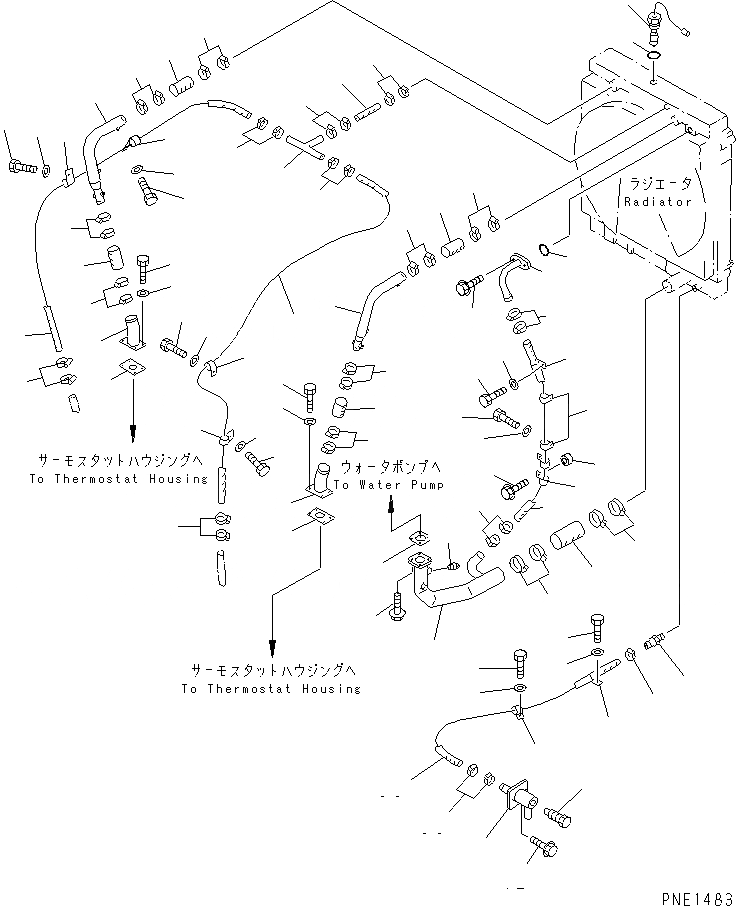 ラジエータ
Radiator

サーモスタットハウジングへ
To Thermostat Housing

ウォータポンプへ
To Water Pump

サーモスタットハウジングへ
To Thermostat Housing

PNE1483