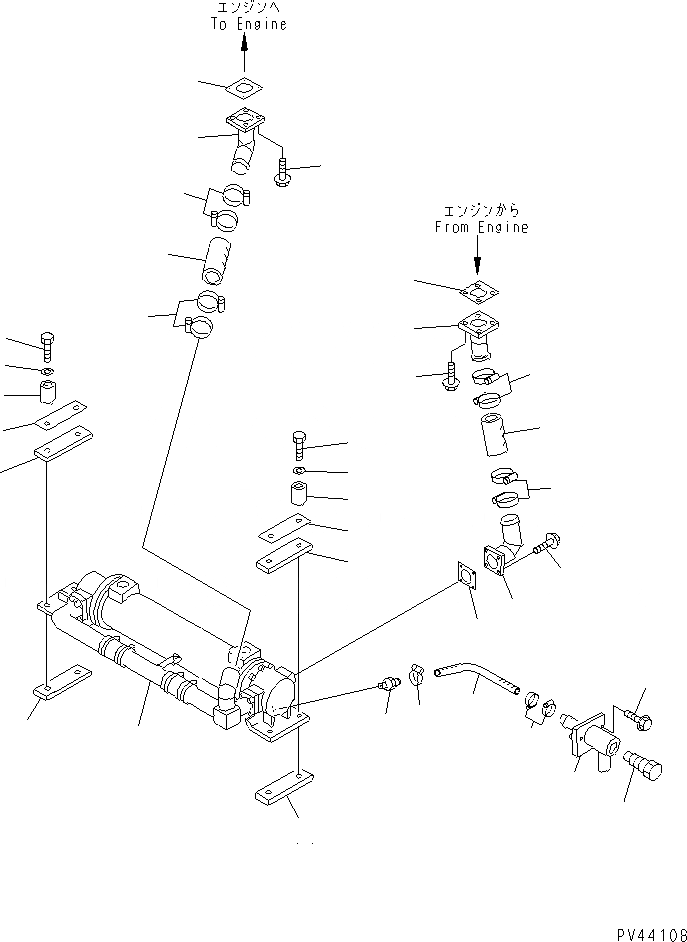 エンジンへ
To Engine

エンジンから
From Engine

PV44106