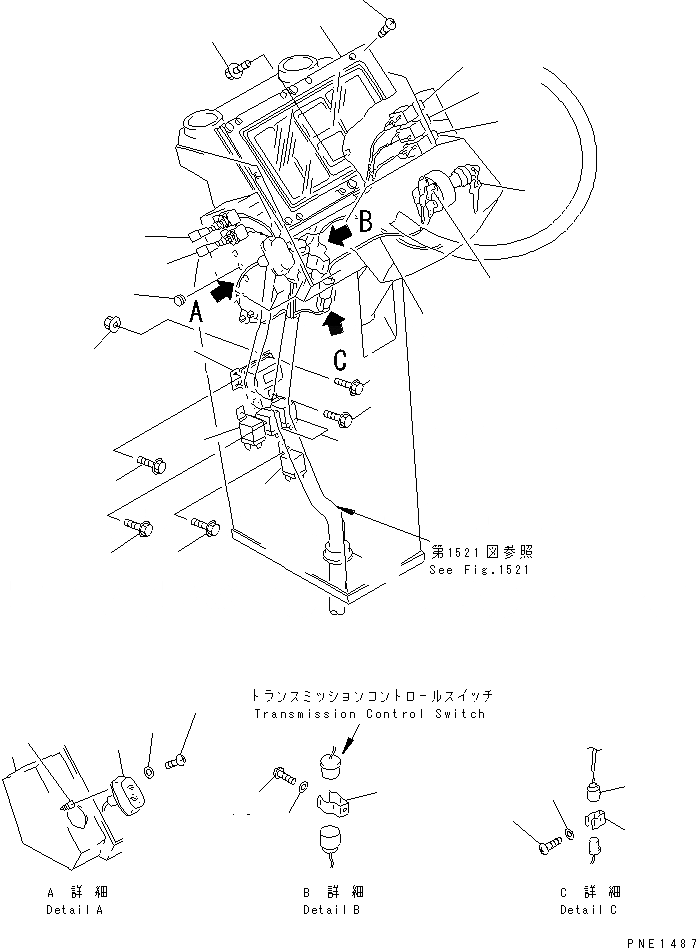 B

A

C

第1521図参照
See Fig.1521

トランスミッションコントロールスイッチ
Transmission Control Switch

A 詳 細
Detail A

B 詳 細
Detail B

C 詳 細
Detail C

PNE1487