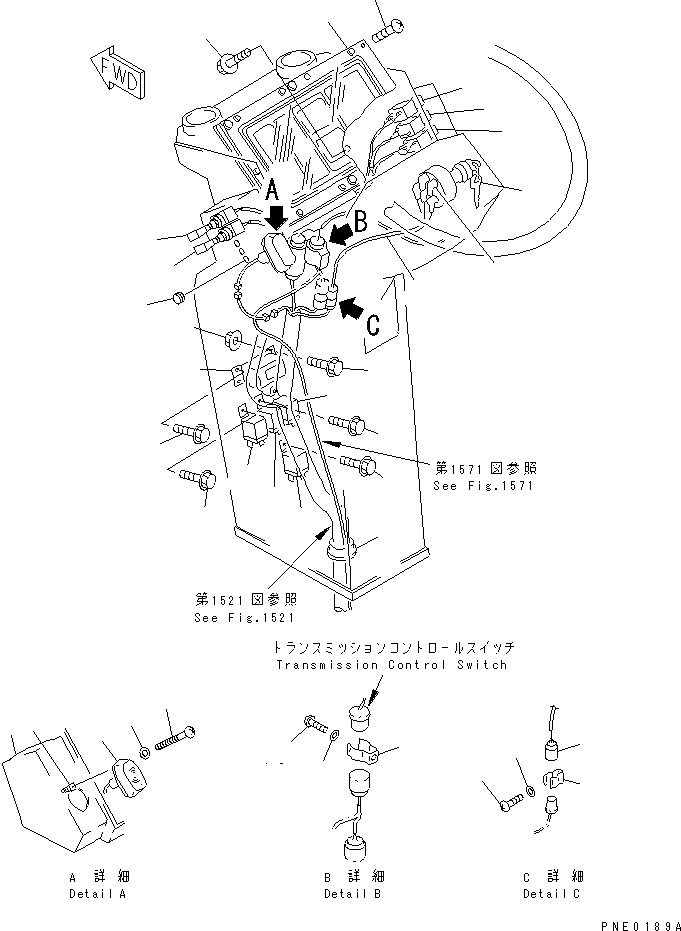 FWD

A

B

C

第1571図参照
See Fig.1571

第1521図参照
See Fig.1521

トランスミッションコントロールスイッチ
Transmission Control Switch

A 詳細
Detail A

B 詳細
Detail B

C 詳細
Detail C

PNE0189A