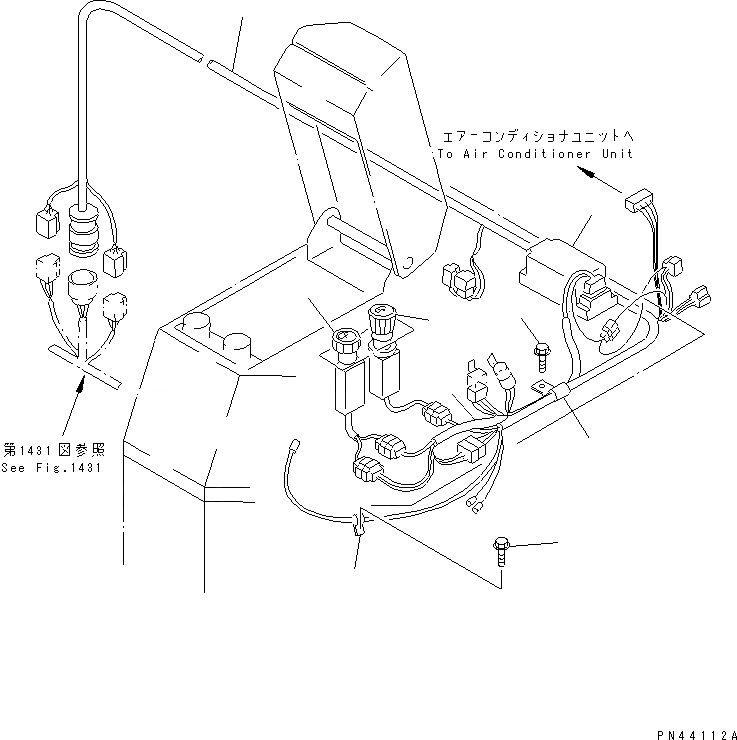 エアーコンディショナユニットへ
To Air Conditioner Unit

第1431図参照
See Fig.1431

PN44112A