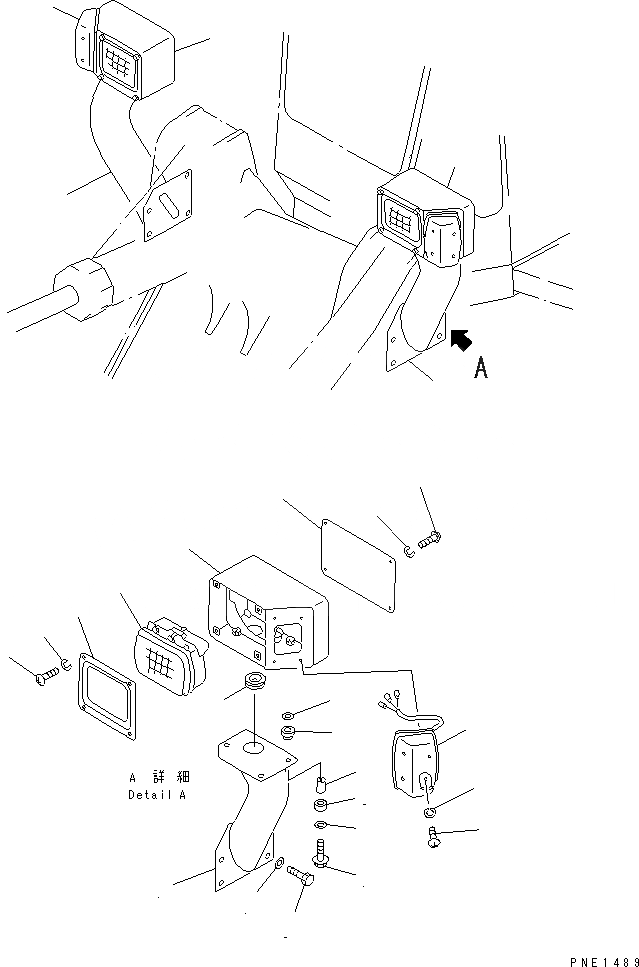 A

A 詳 細
Detail A

PNE1489