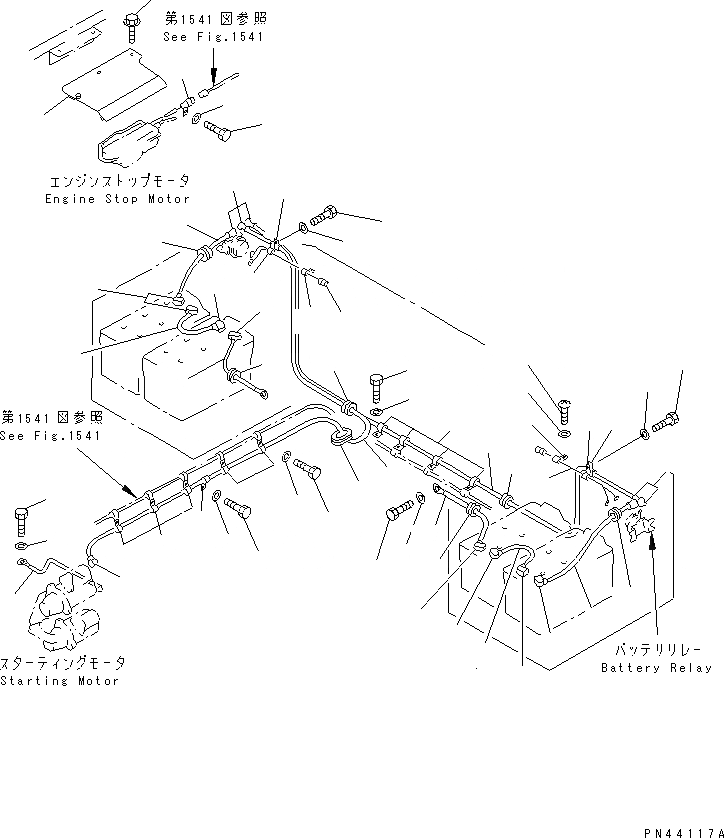 第1541図参照
See Fig.1541

エンジンストップモータ
Engine Stop Motor

第1541図参照
See Fig.1541

スターティングモータ
Starting Motor

バッテリリレー
Battery Relay

PN44117A