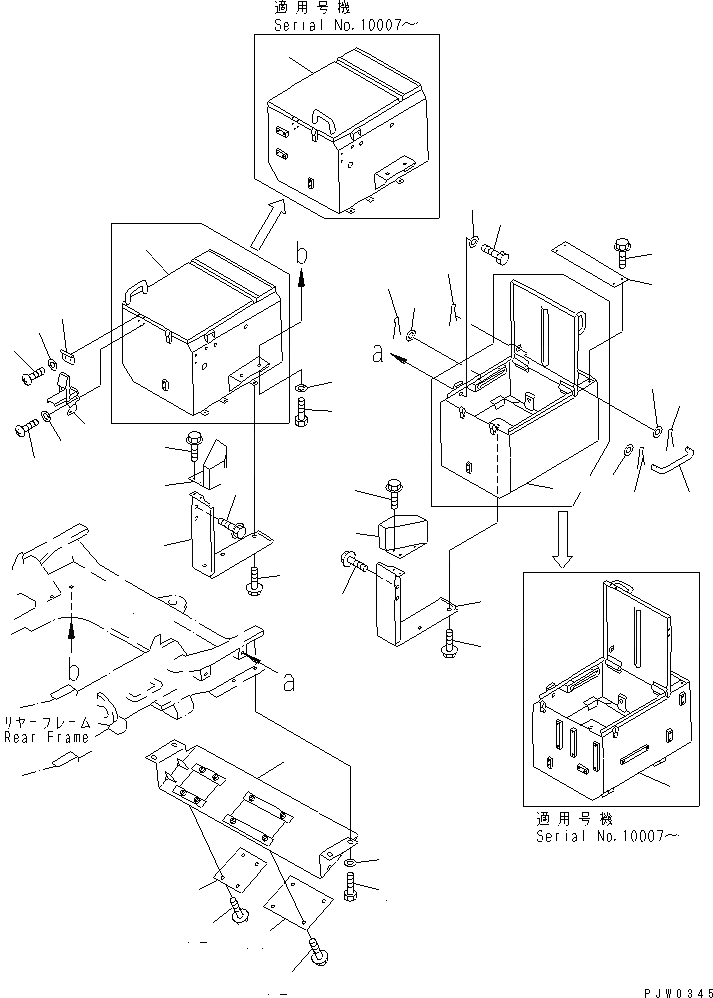 適用号機
Serial No.10007~

b

a

b

a

リヤーフレーム
Rear Frame

適用号機
Serial No.10007~

PJW0345