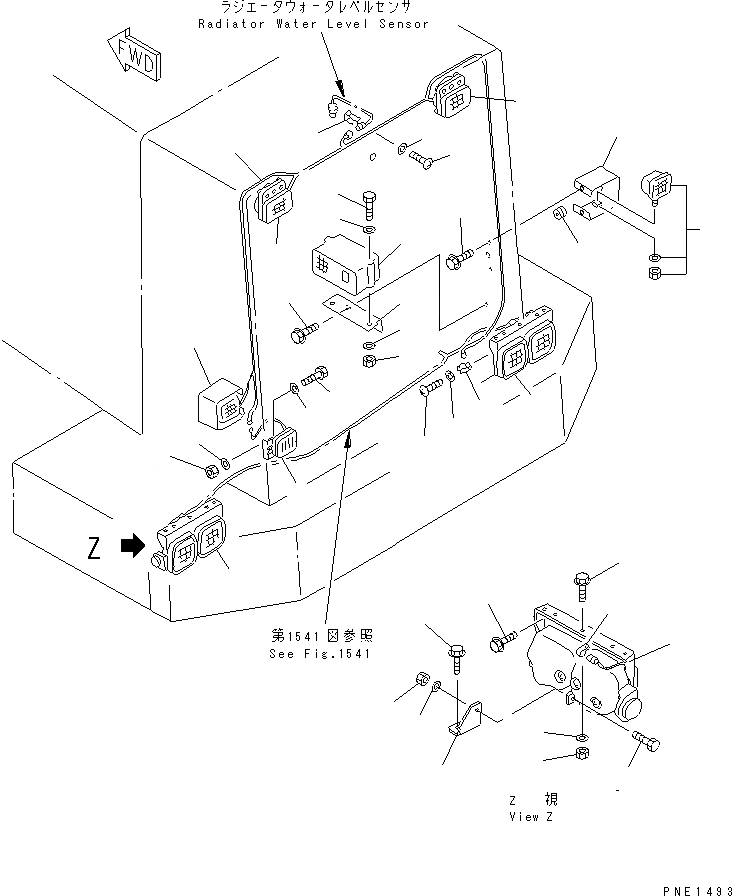 ラジエータウォータレベルセンサ
Radiator Water Level Sensor

FWD

Z

第1541図参照
See Fig.1541

Z 視
View Z

PNE1493