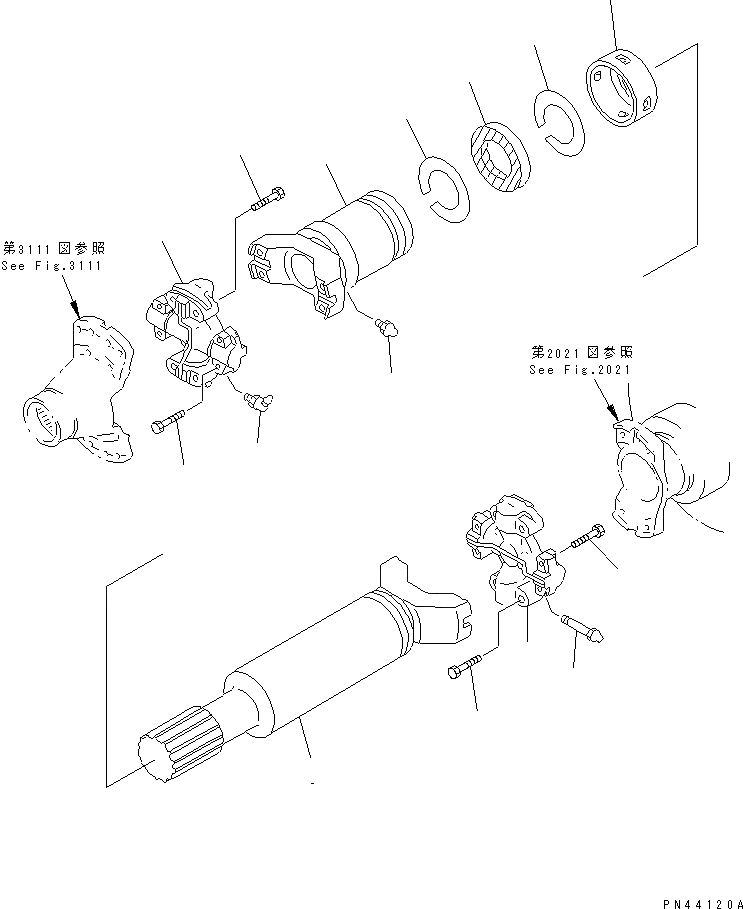 第3111図参照
See Fig.3111

第2021図参照
See Fig.2021

PN44120A