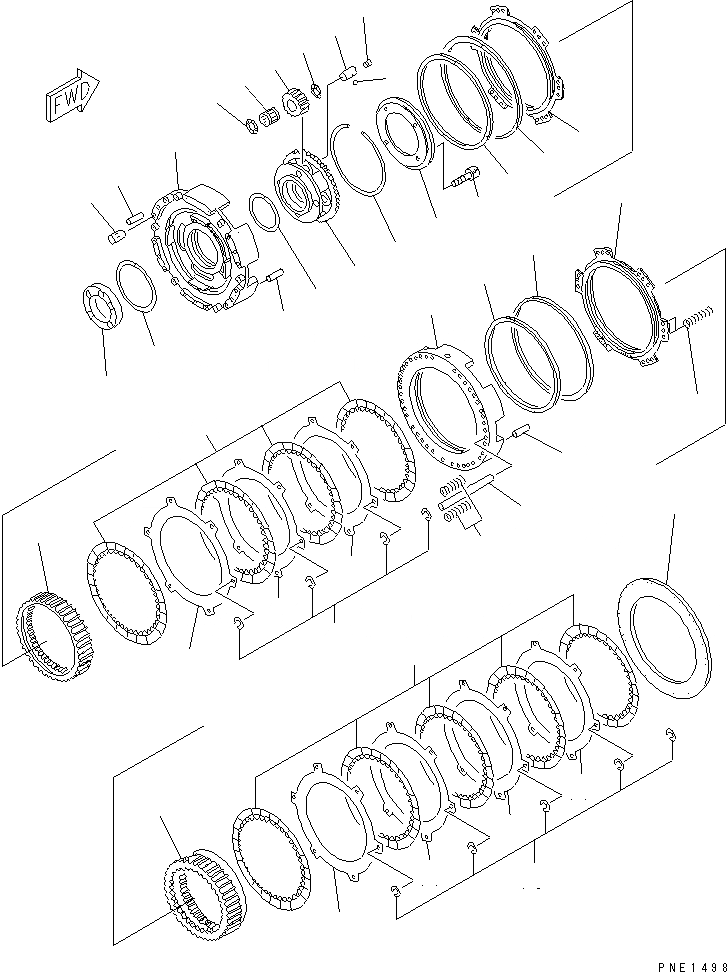 FWD

PNE1498