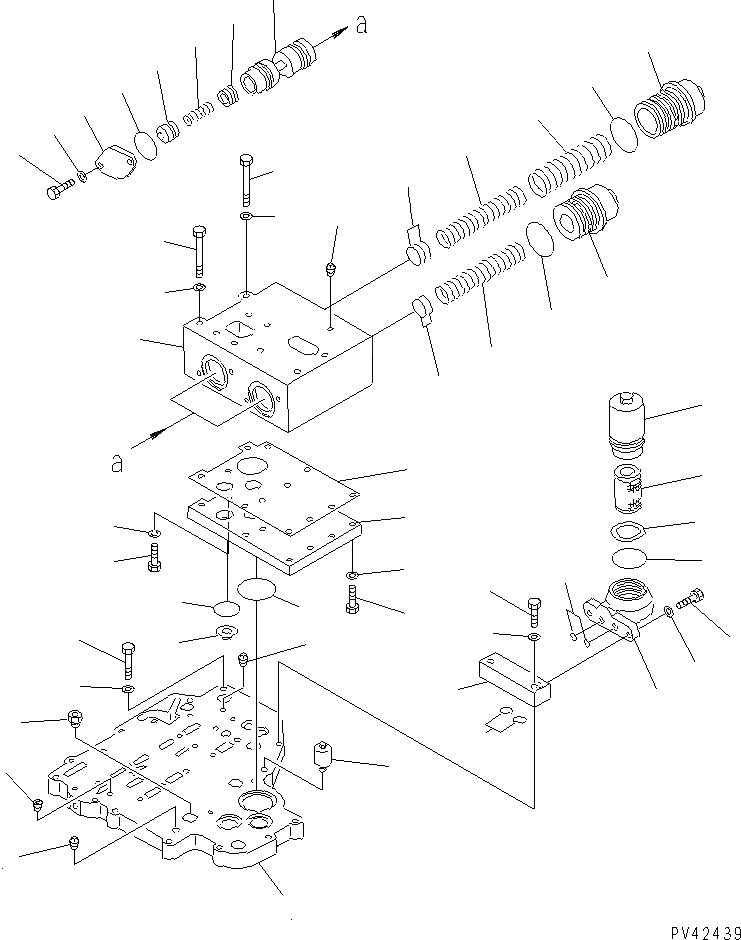 a

a

PV42439