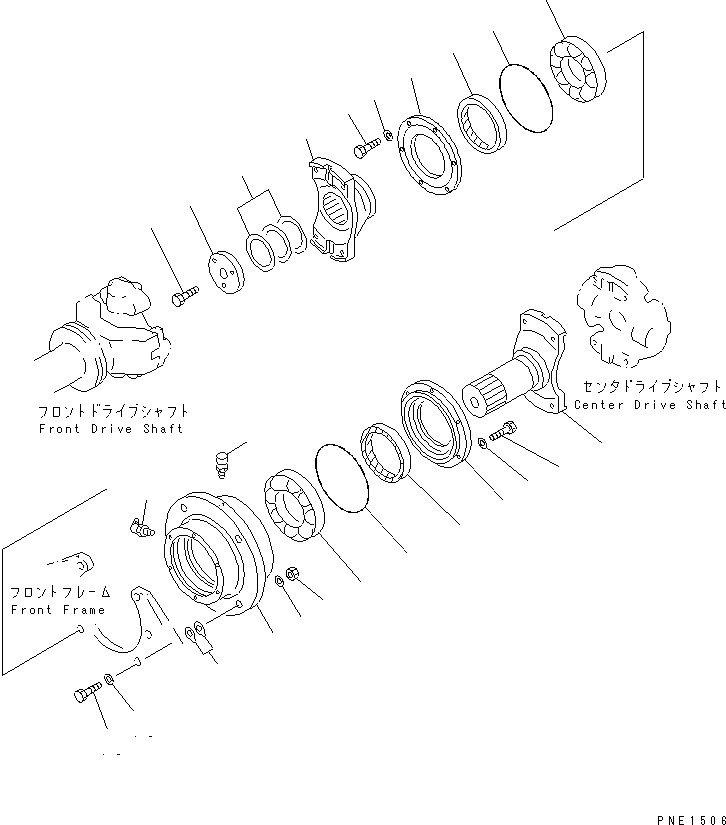 フロントドライブシャフト
Front Drive Shaft

センタドライブシャフト
Center Drive Shaft

フロントフレーム
Front Frame

PNE1506