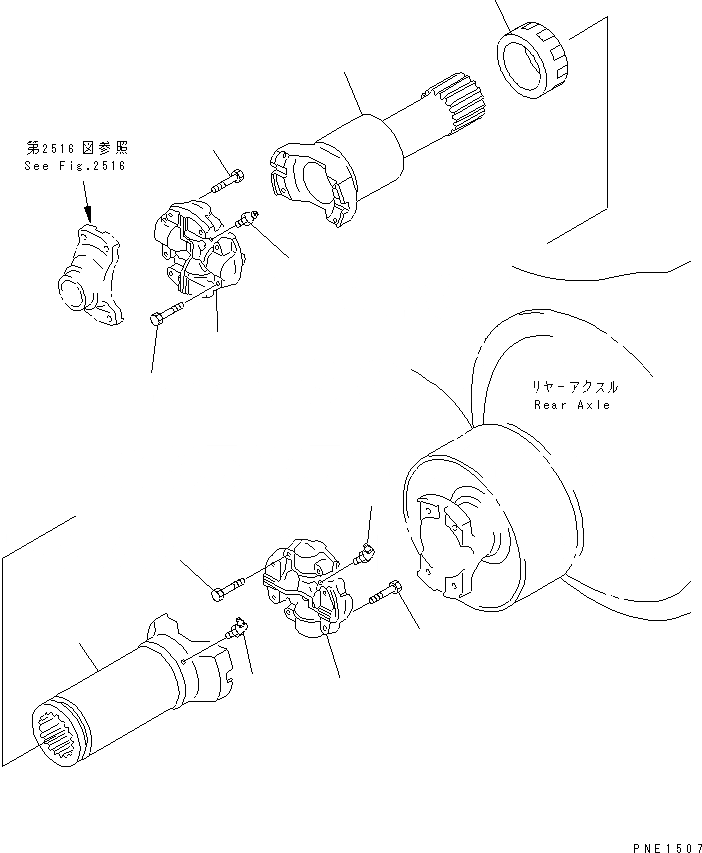 第2516図参照
See Fig.2516

リヤーアクスル
Rear Axle

PNE1507