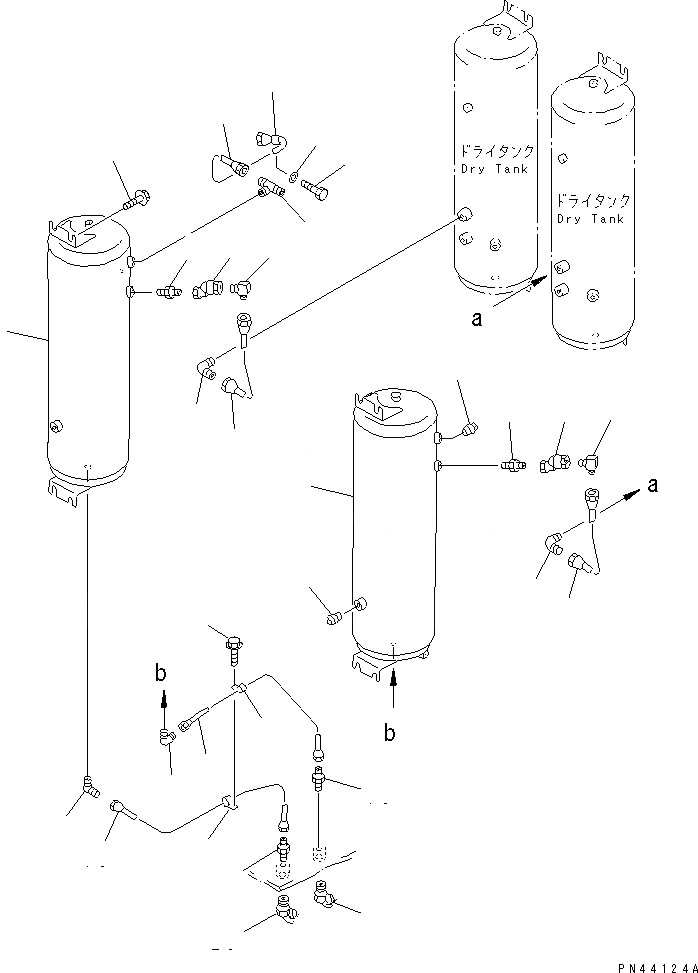 ドライタンク
Dry Tank

ドライタンク
Dry Tank

a

a

b

b

PN44124A