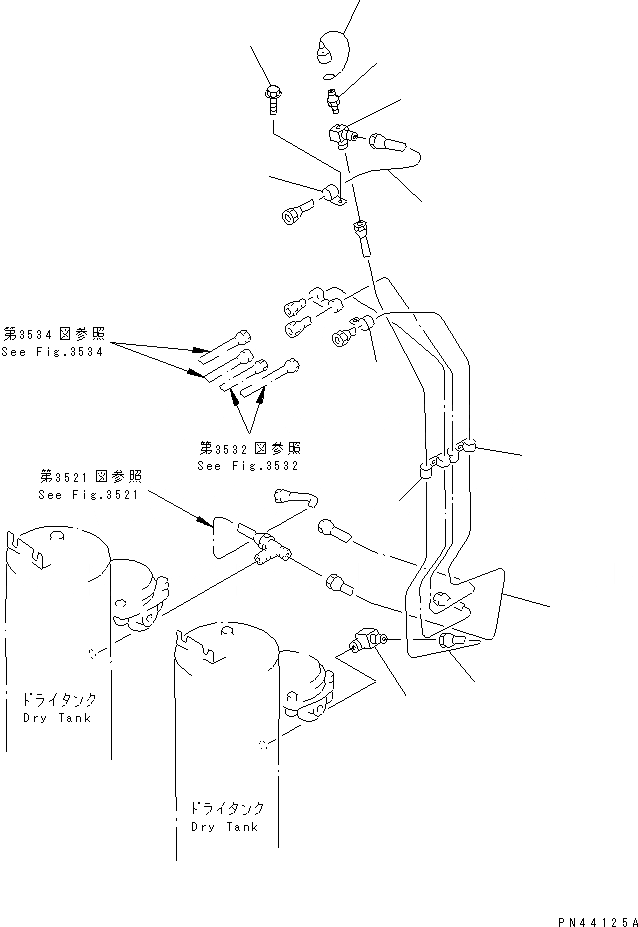 第3534図参照
See Fig.3534

第3532図参照
See Fig.3532

第3521図参照
See Fig.3521

ドライタンク
Dry Tank

ドライタンク
Dry Tank

PN44125A