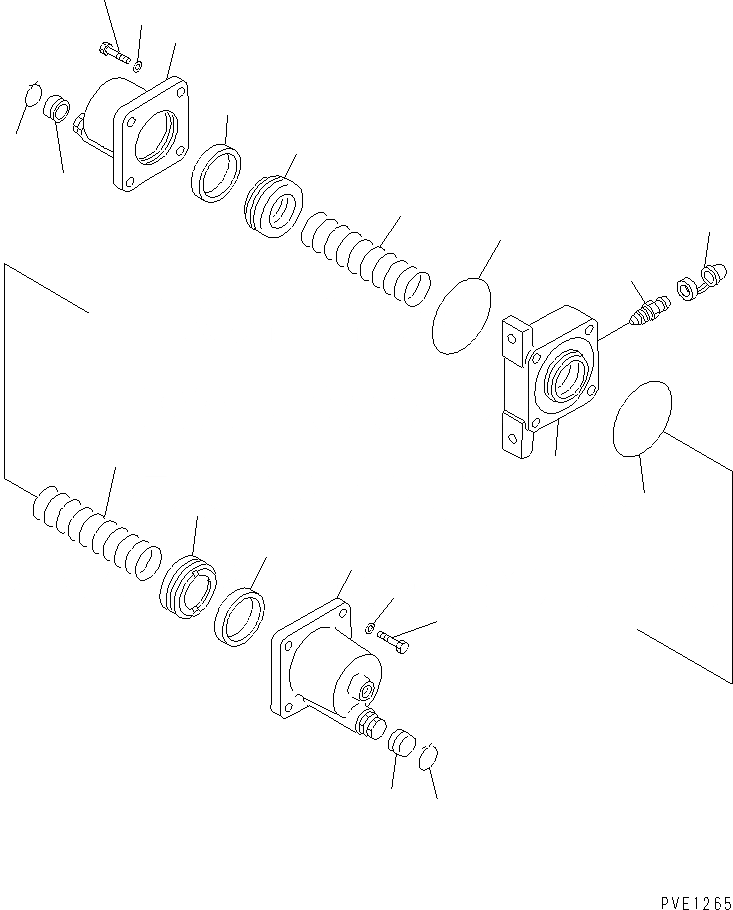 PVE1265