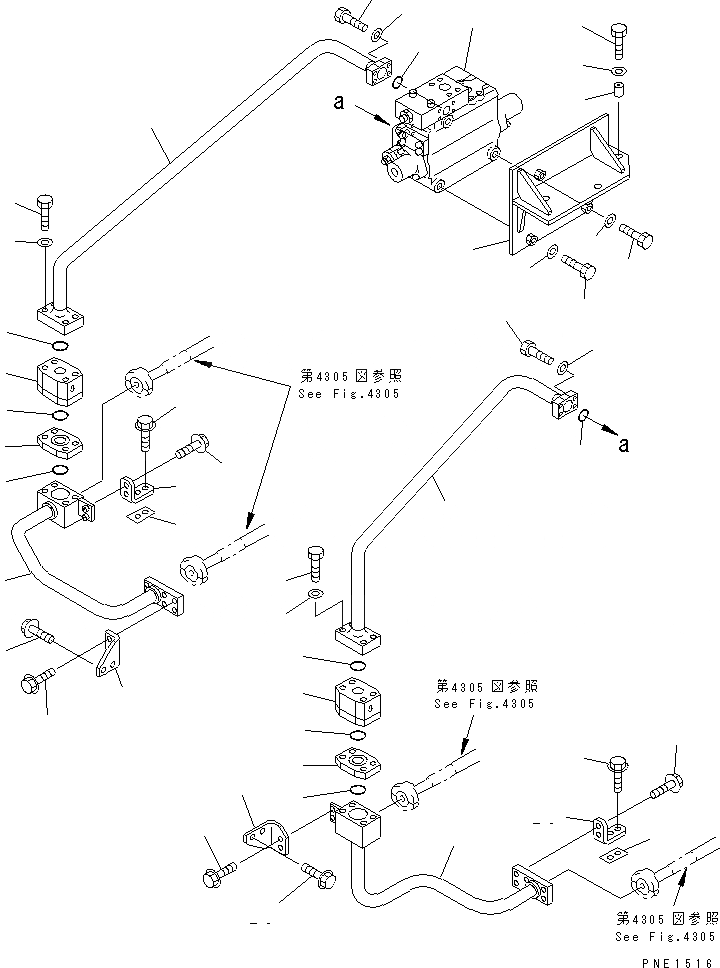 a

第4305図参照
See Fig.4305

a

第4305図参照
See Fig.4305

第4305図参照
See Fig.4305

PNE1516