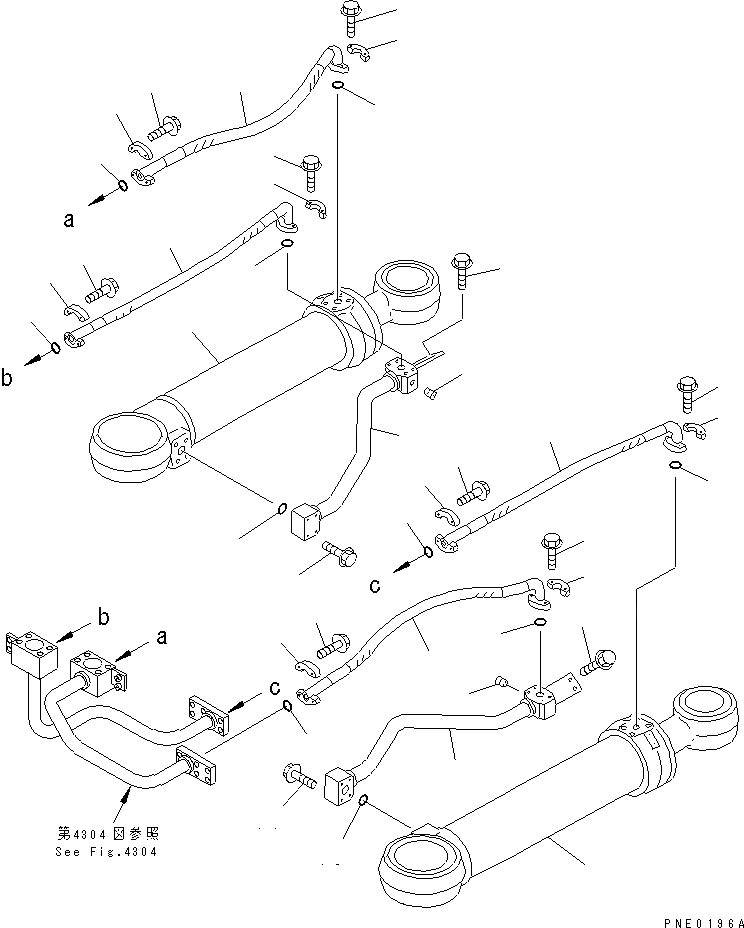 a
b
c
b
a
c
第4304図参照
See Fig.4304
PNE0196A