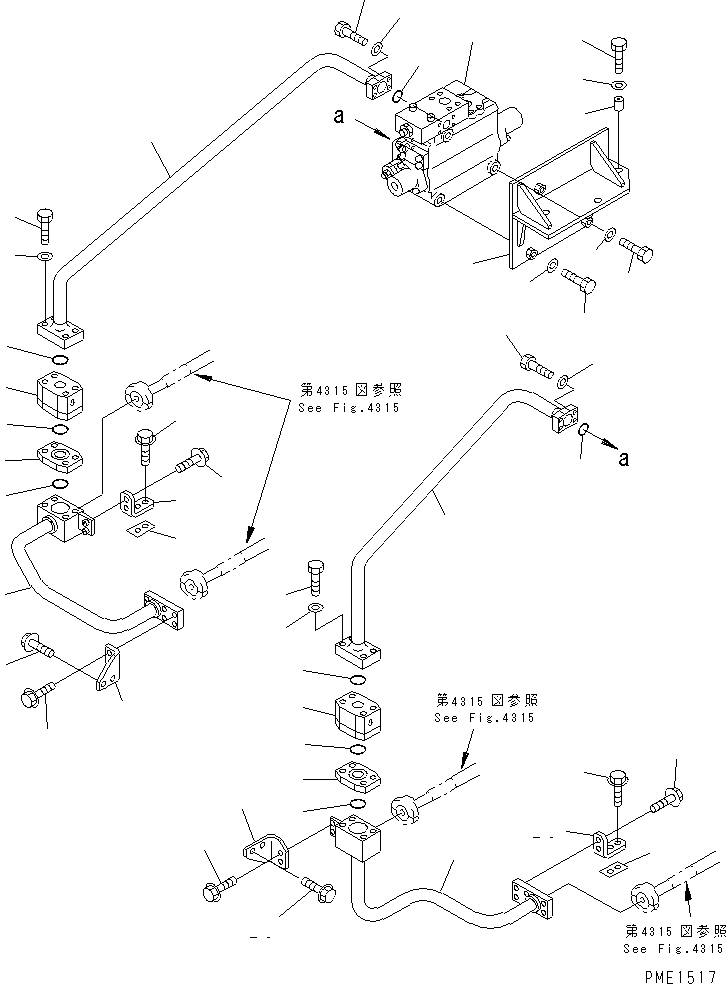 a

第4315図参照
See Fig.4315

a

第4315図参照
See Fig.4315

第4315図参照
See Fig.4315

PME1517