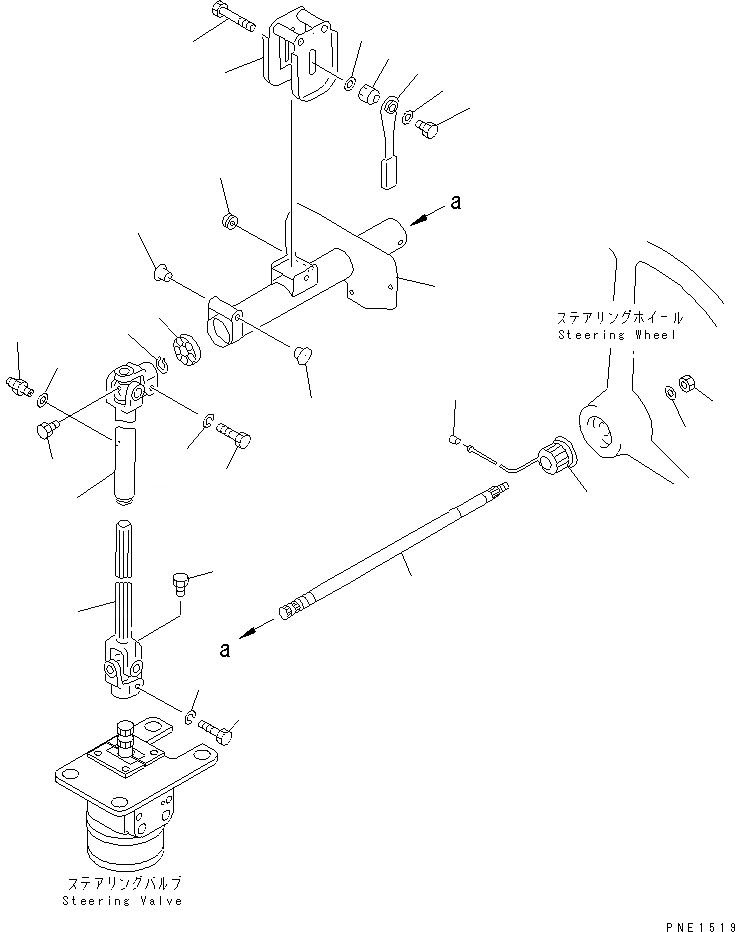 a

ステアリングホイール
Steering Wheel

a

ステアリングバルブ
Steering Valve

PNE1519