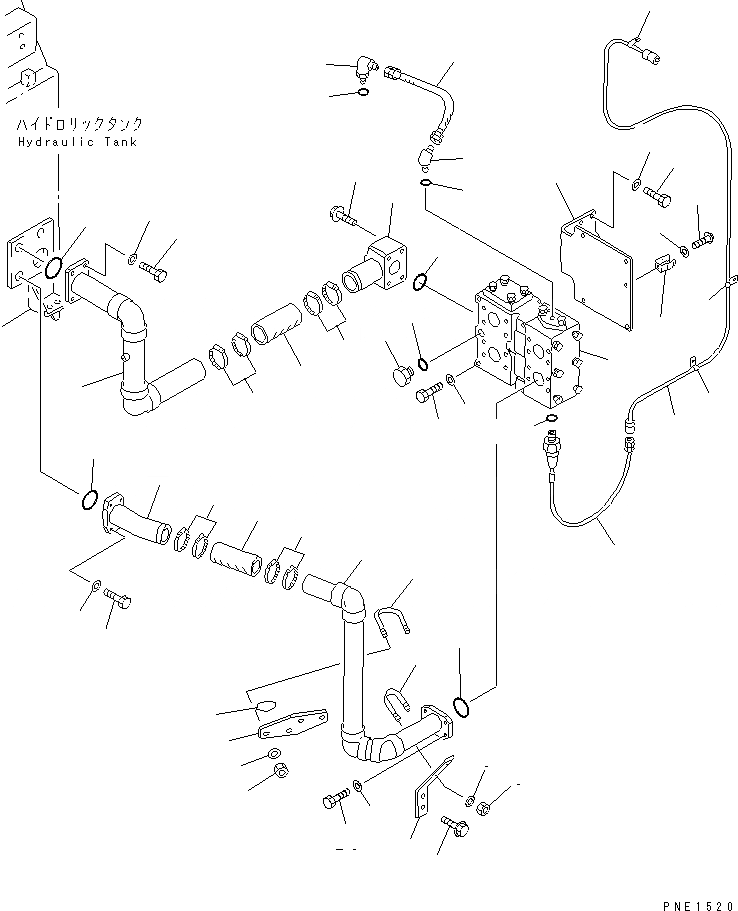 ハイドロリックタンク
Hydraulic Tank

PNE1520