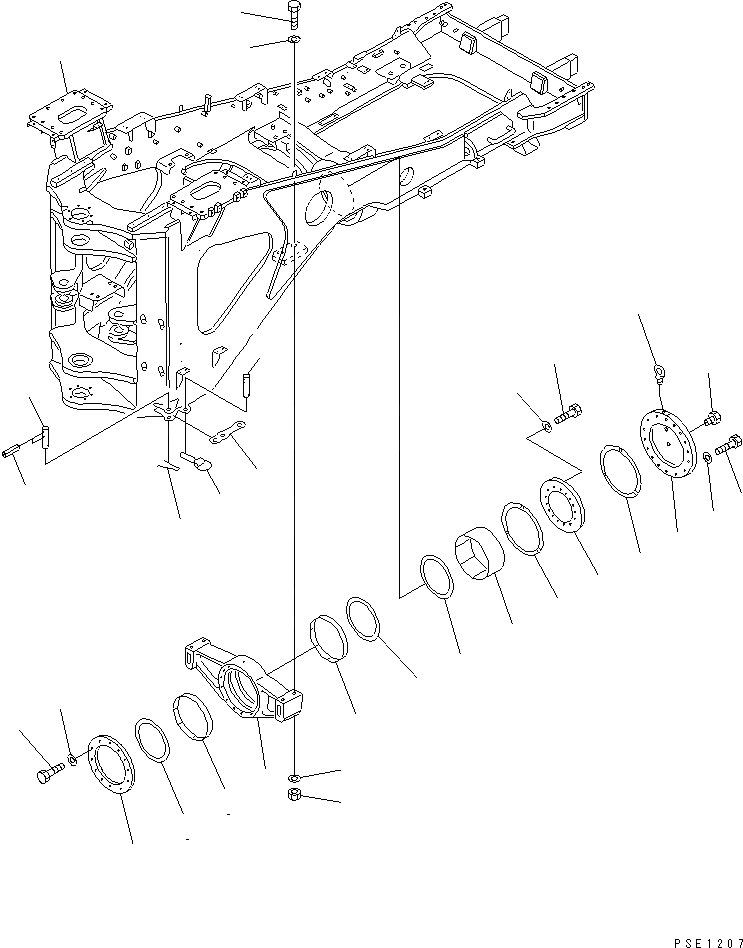 PSE1207