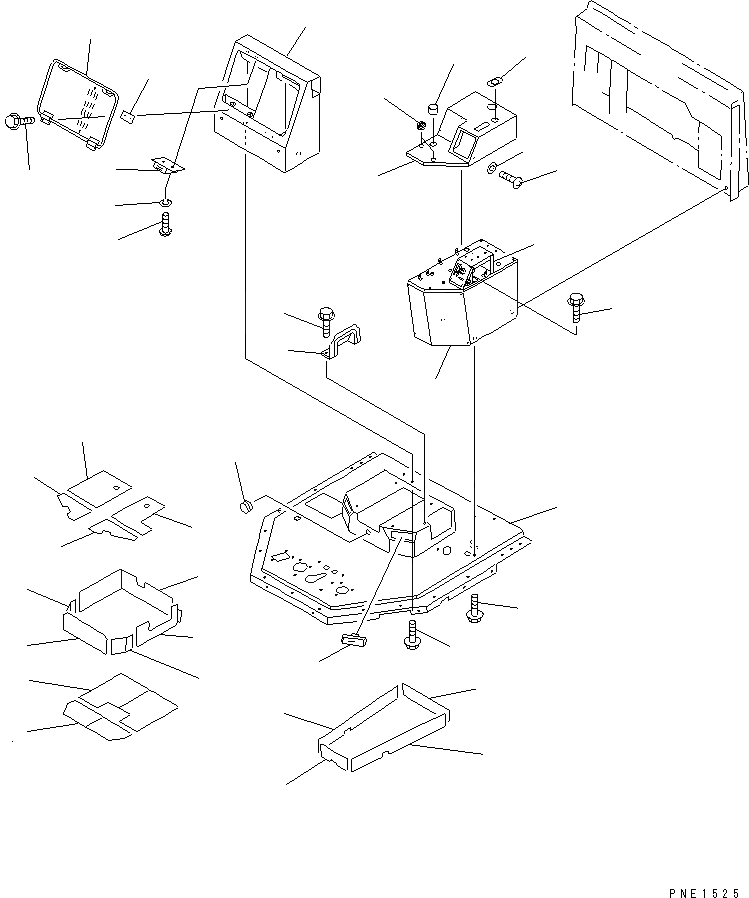 PNE1525