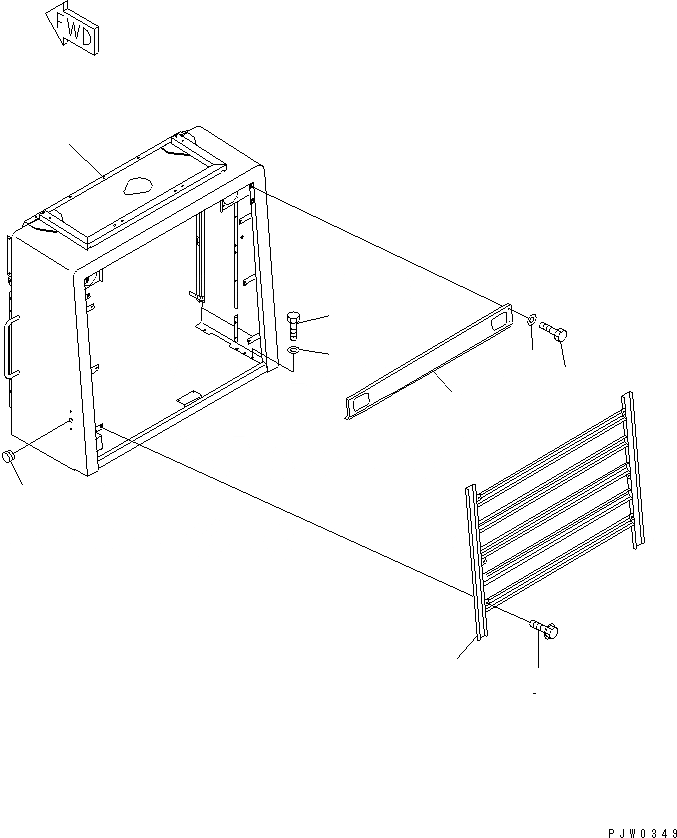 FWD

PJW0349