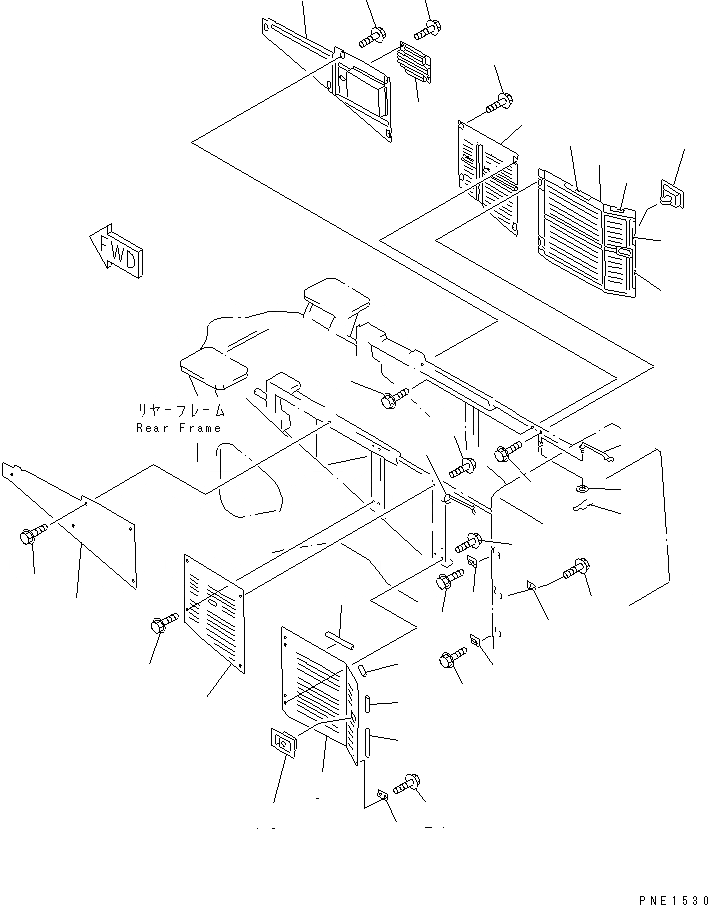 FWD

リヤーフレーム
Rear Frame

PNE1530