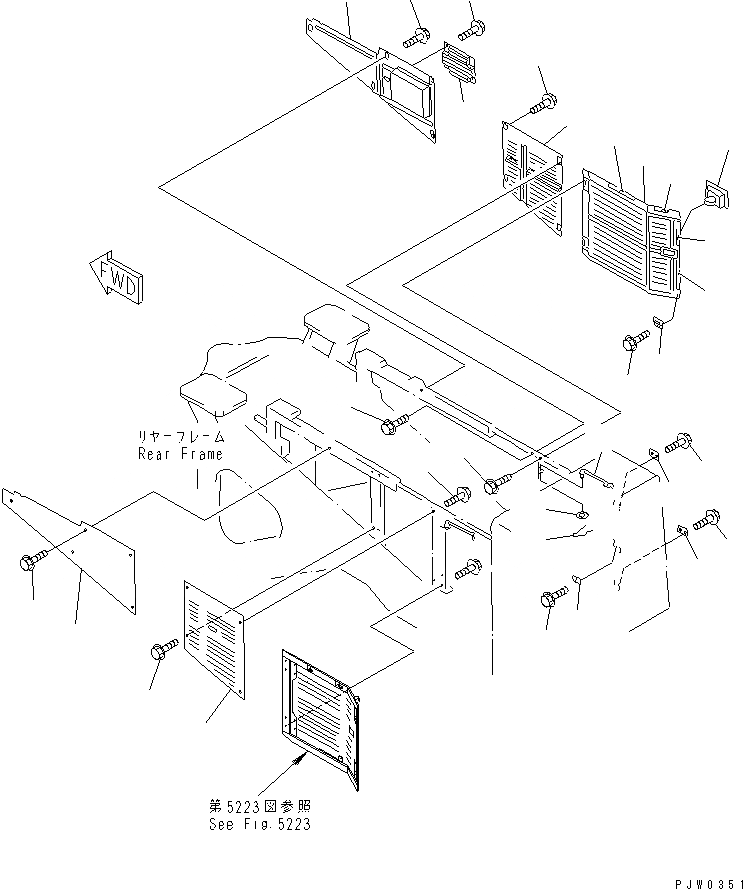 FWD

リヤーフレーム
Rear Frame

第5223図参照
See Fig.5223

PJW0351