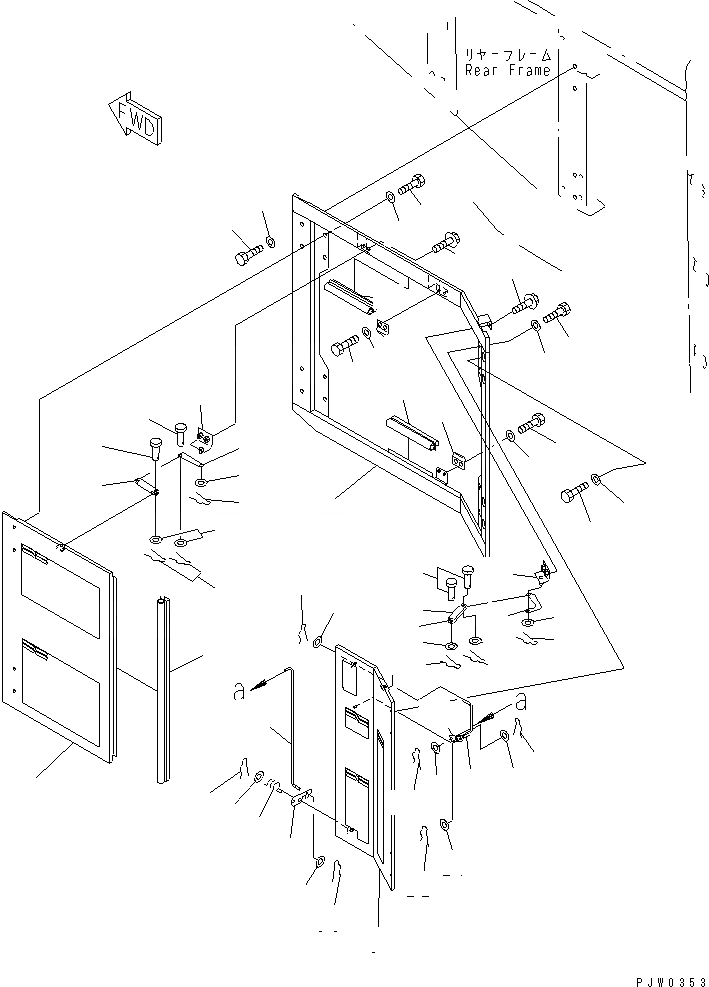 リヤーフレーム
Rear Frame

FWD

a

a

PJW0353