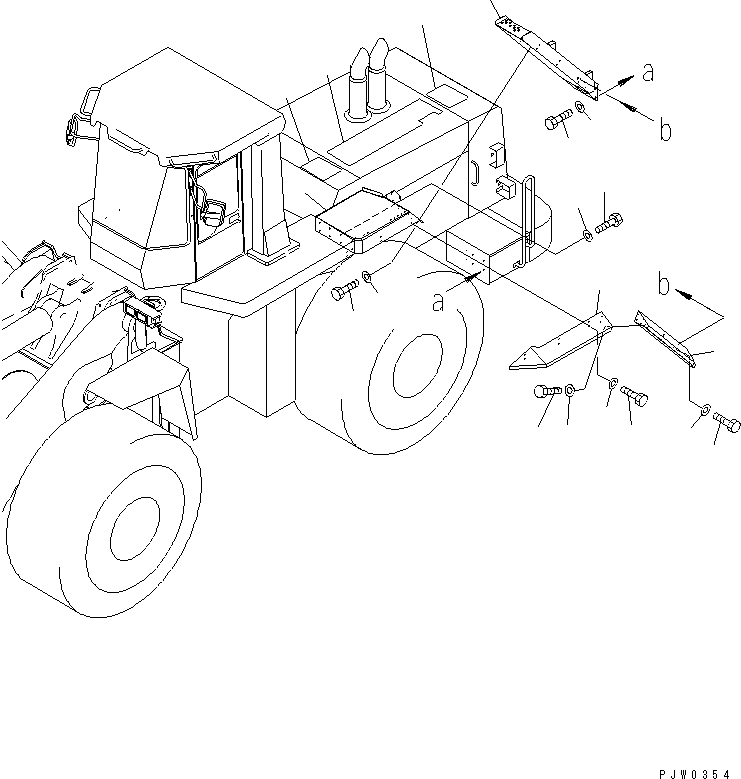 a
b
a
b
PJW0354