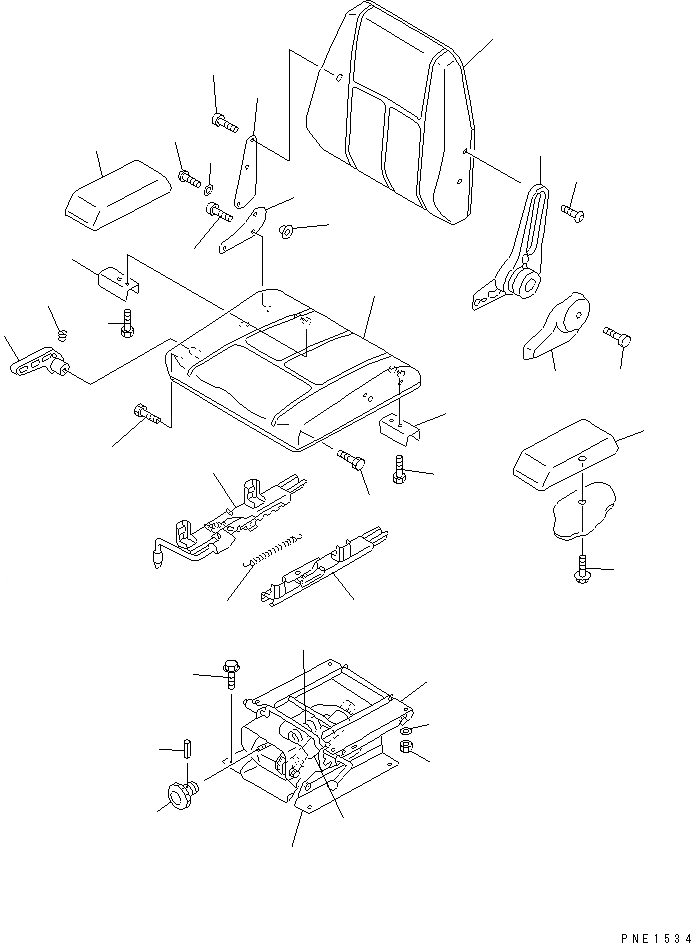 PNE1534