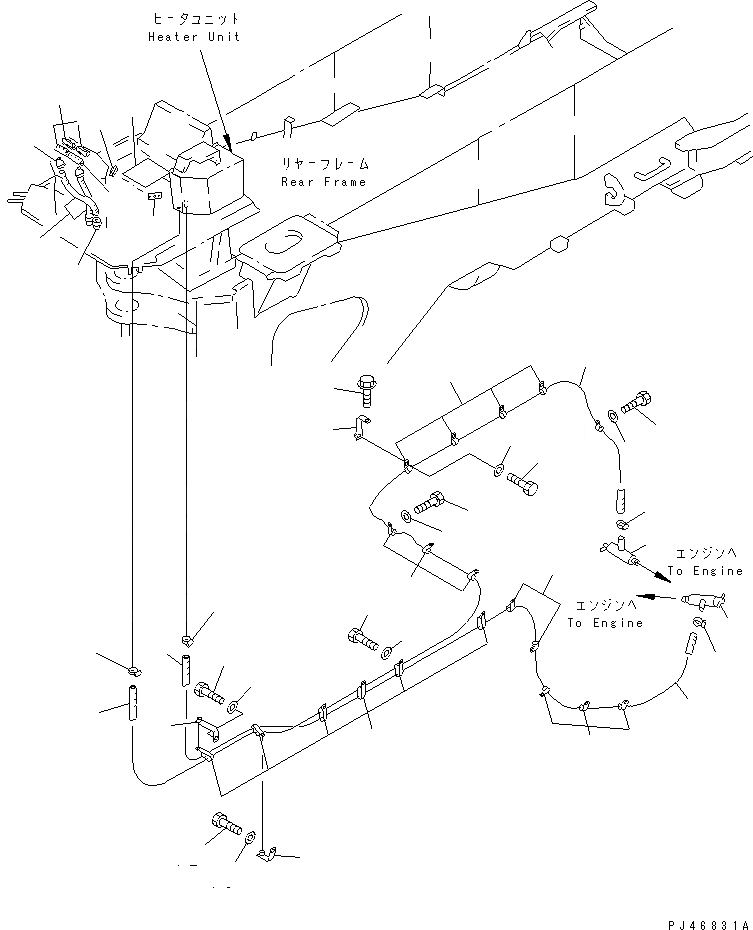 ヒータユニット
Heater Unit

リヤーフレーム
Rear Frame

エンジンへ
To Engine

エンジンへ
To Engine

PJ46831A