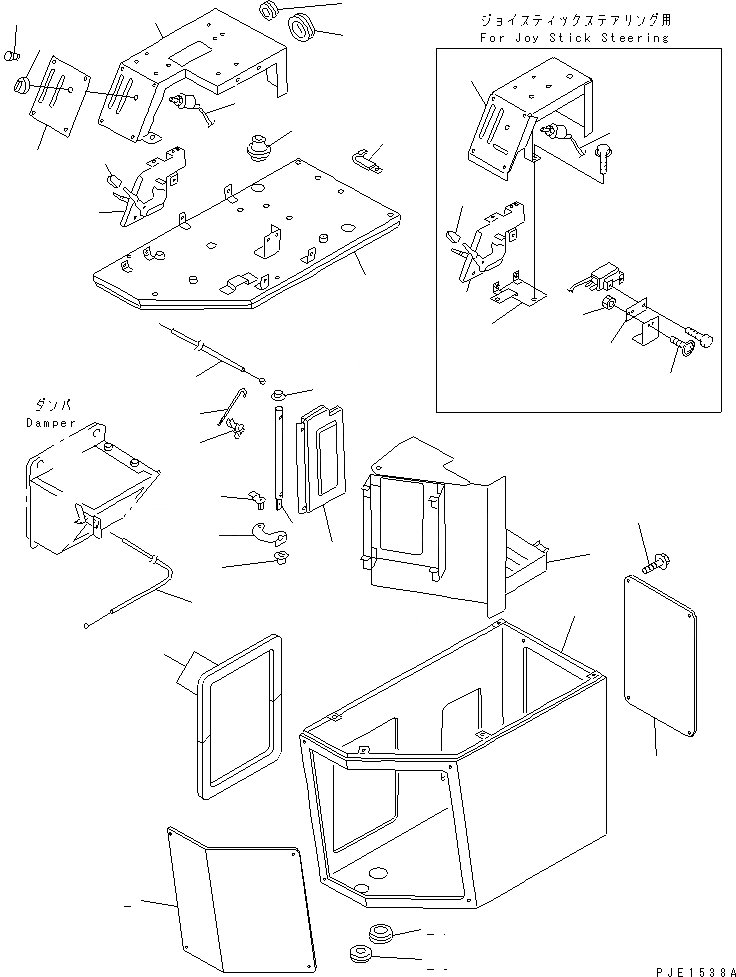 ジョイスティックステアリング用
For Joy Stick Steering

ダンパ
Damper

PJE1538A