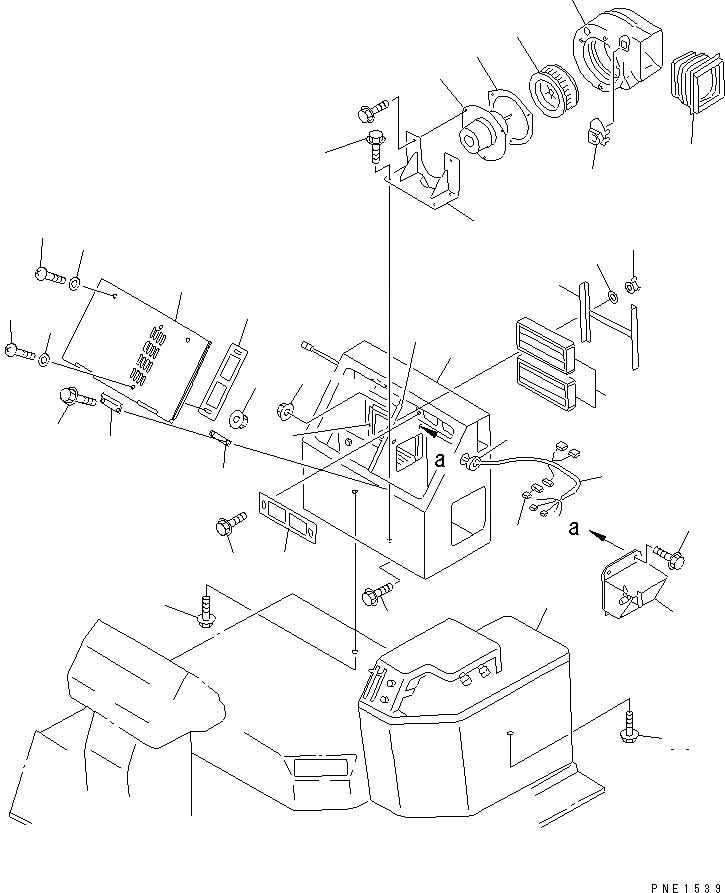 a

a

PNE1539