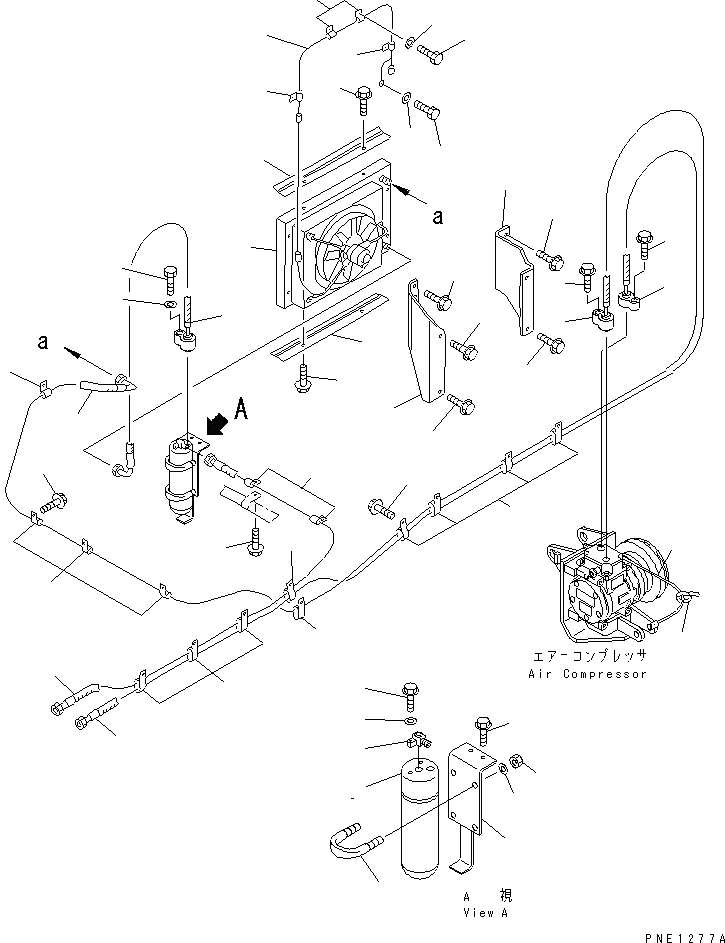 a

a

A

エアーコンプレッサ
Air Compressor

A 視
View A

PNE1277A