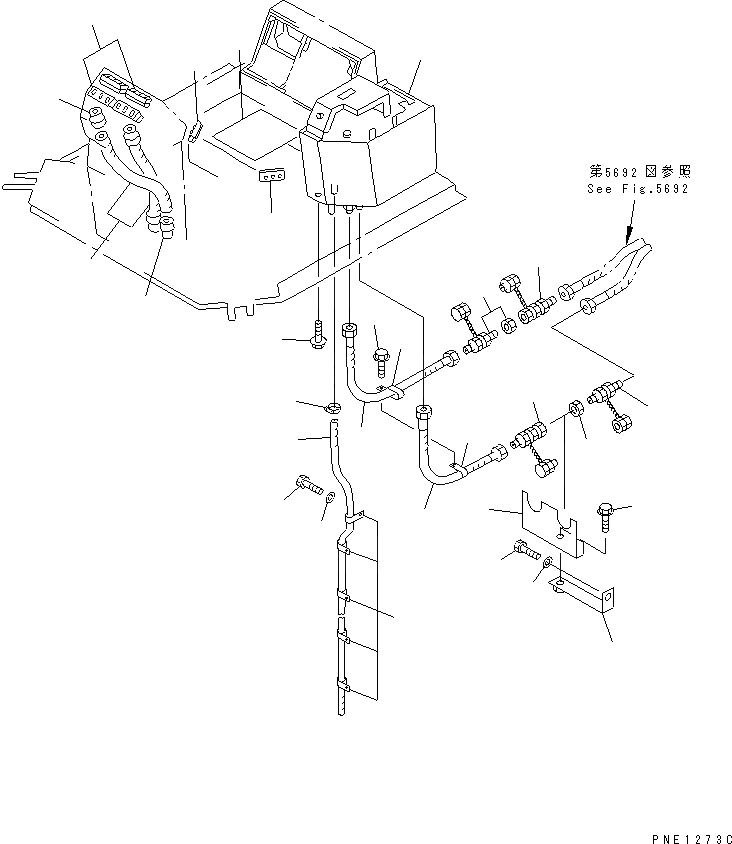 第5692図参照
See Fig.5692

PNE1273C