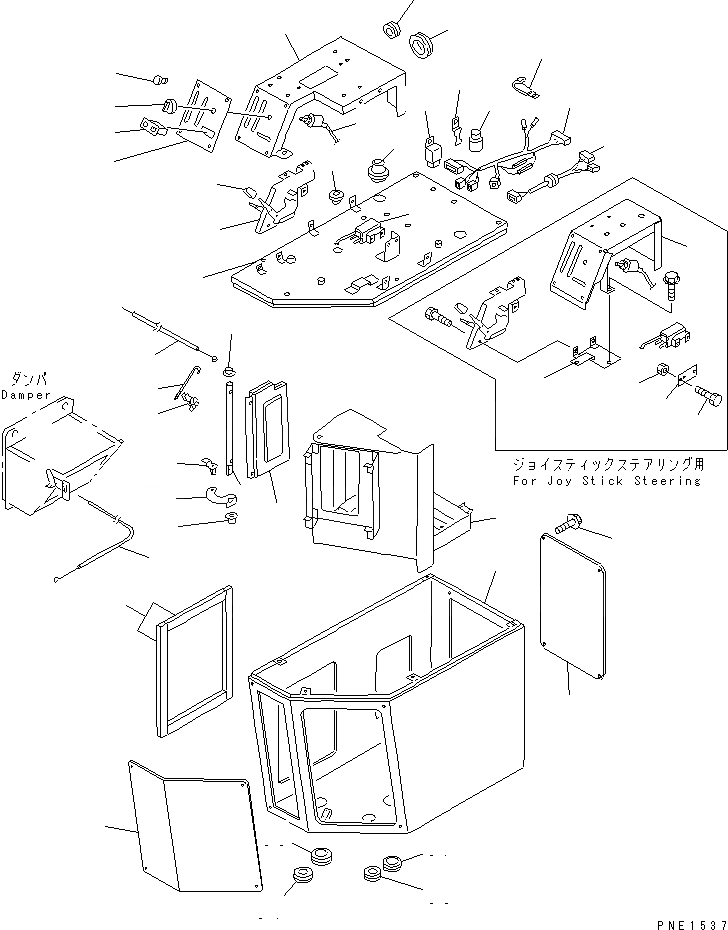 ダンパ
Damper

ジョイスティックステアリング用
For Joy Stick Steering

PNE1537