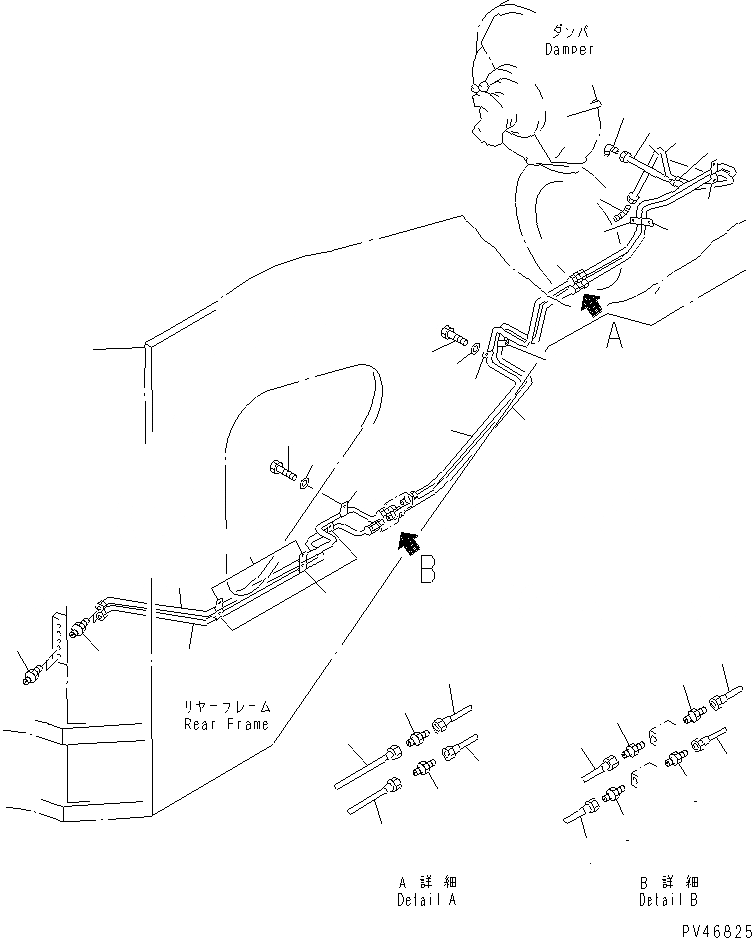 ダンパ
Damper

A

B

リヤーフレーム
Rear Frame

A 詳 細
Detail A

B 詳 細
Detail B

PV46825