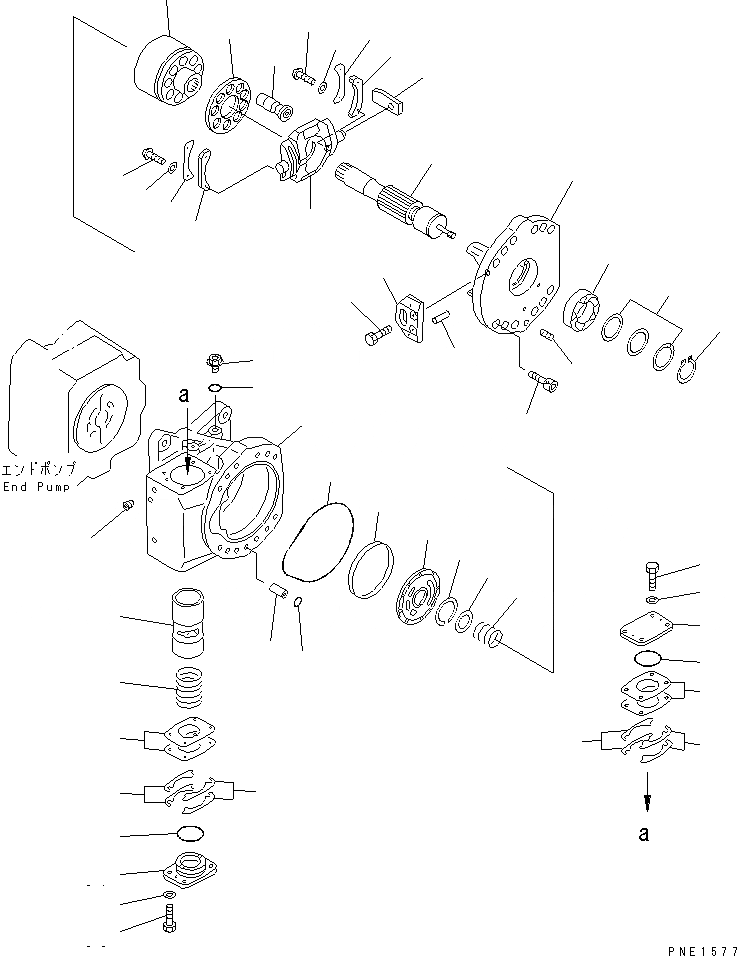 a
エンドポンプ
End Pump
a
PNE1577