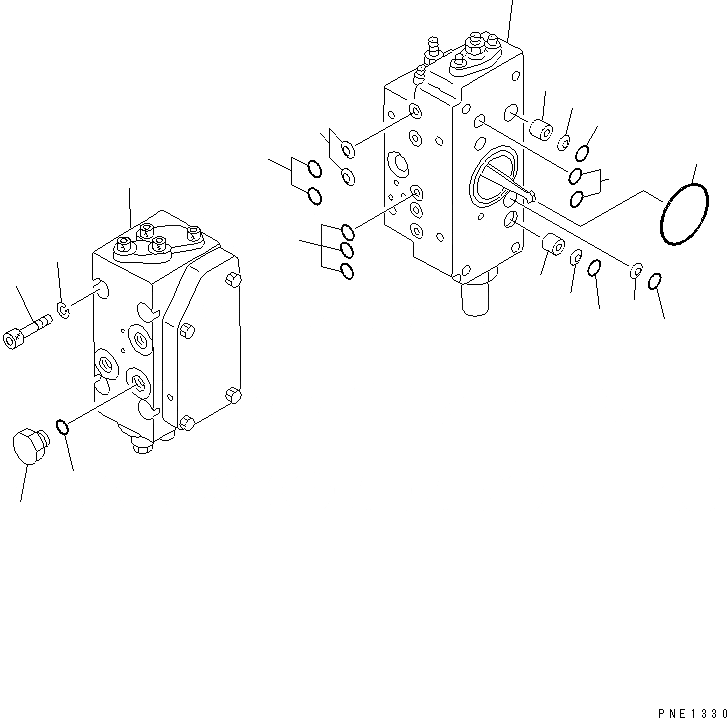 PNE1330