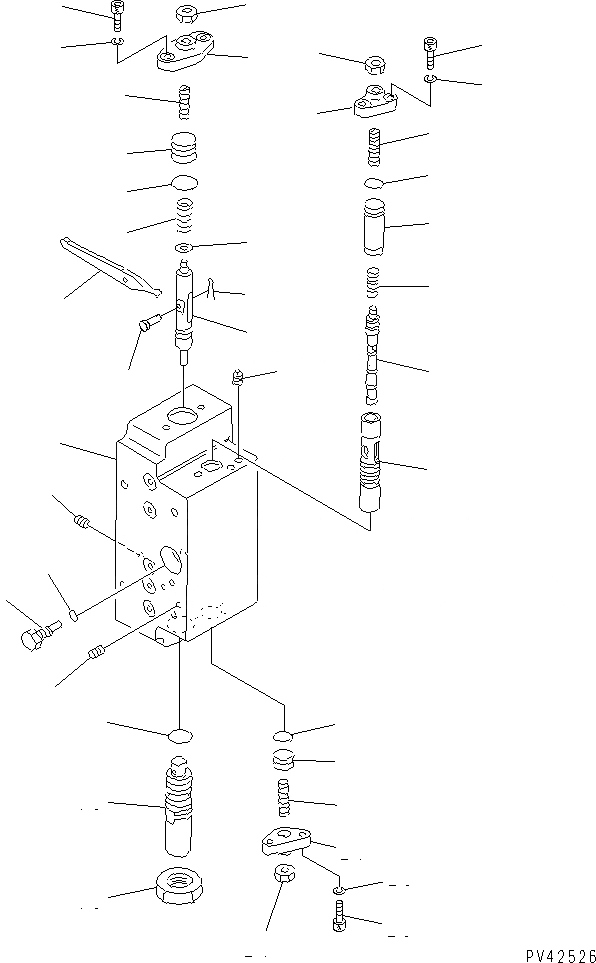 PV42526