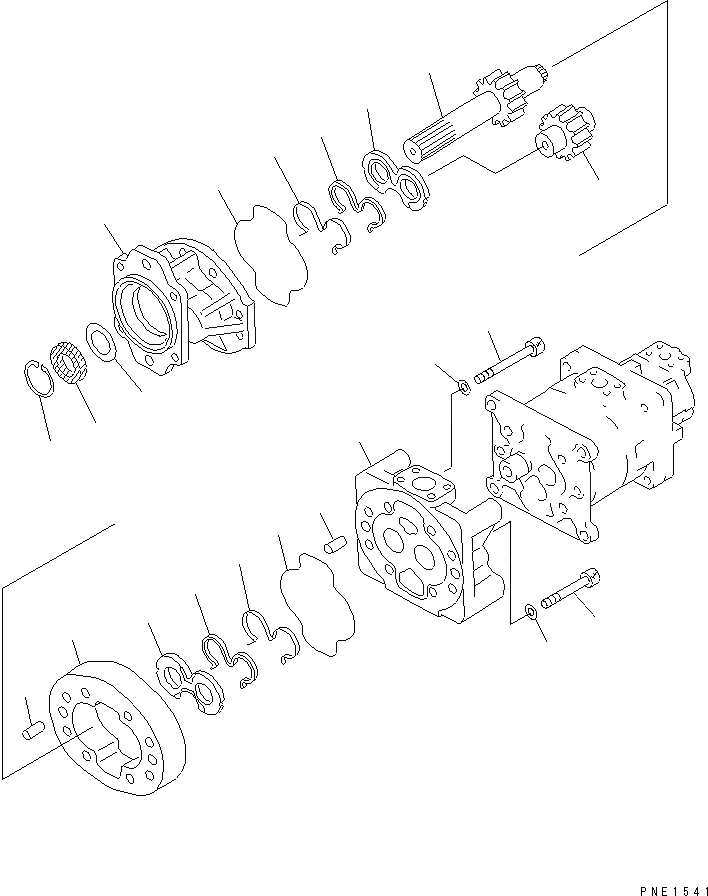 PNE1541