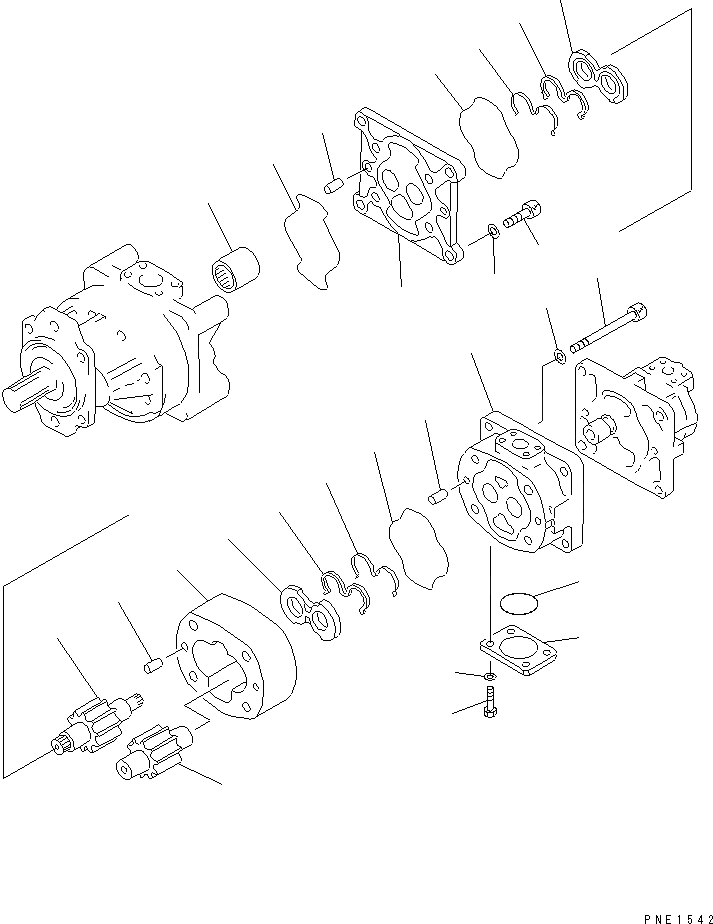 PNE1542