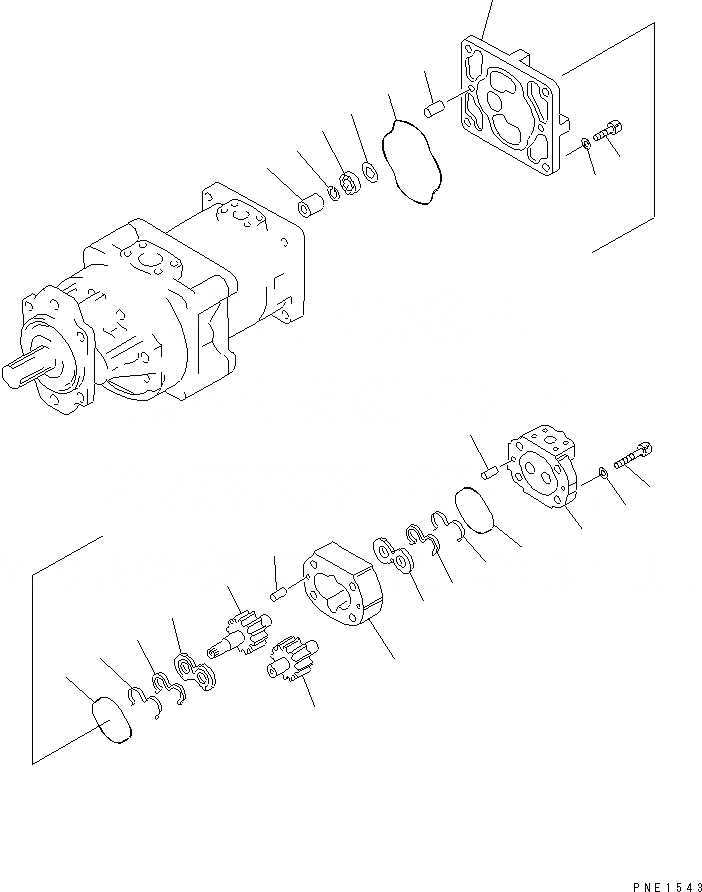 PNE1543