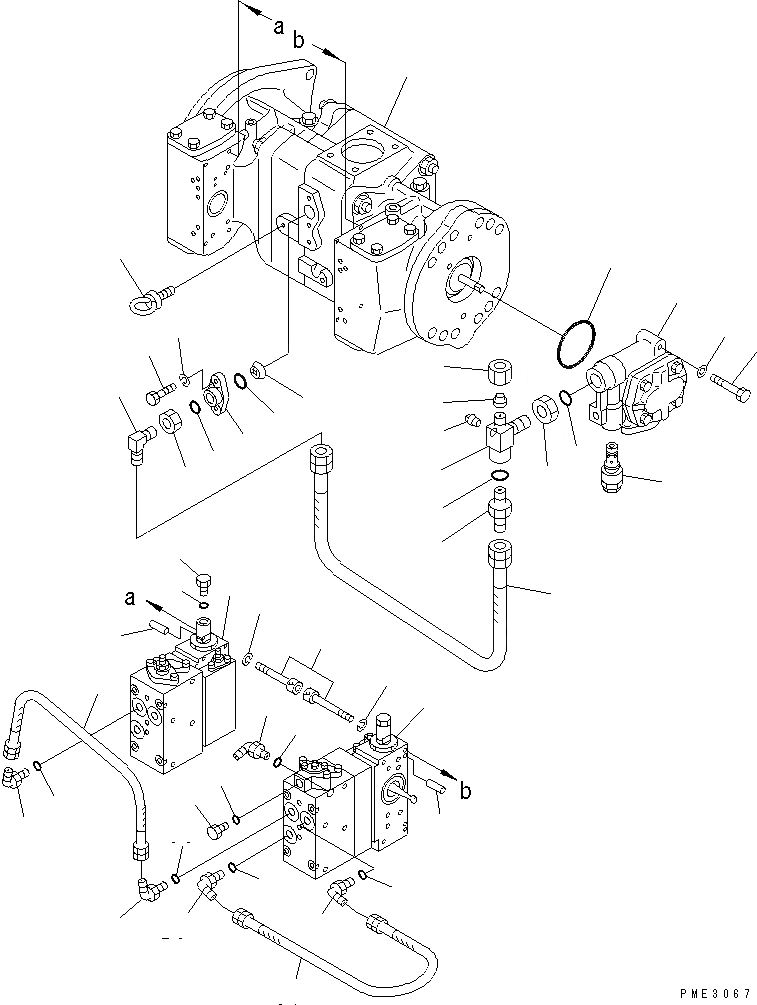 a
b
a
b
PME3067